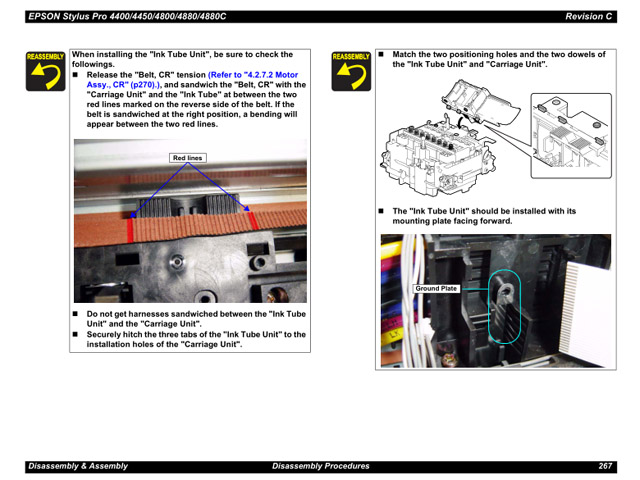 EPSON Stylus Pro 4400/4450/4800/4880/4880C

Revision C

REASSEMBLY

When installing the "Ink Tube Unit", be sure to check the followings.

■ Release the "Belt, CR" tension (Refer to "4.2.7.2 Motor Assy., CR" (p270).), and sandwich the "Belt, CR" with the "Carriage Unit" and the "Ink Tube" at between the two red lines marked on the reverse side of the belt. If the belt is sandwiched at the right position, a bending will appear between the two red lines.

Red lines

■ Do not get harnesses sandwiched between the "Ink Tube Unit" and the "Carriage Unit".

■ Securely hitch the three tabs of the "Ink Tube Unit" to the installation holes of the "Carriage Unit".

REASSEMBLY

■ Match the two positioning holes and the two dowels of the "Ink Tube Unit" and "Carriage Unit".

■ The "Ink Tube Unit" should be installed with its mounting plate facing forward.

Ground Plate

Disassembly & Assembly

Disassembly Procedures

267